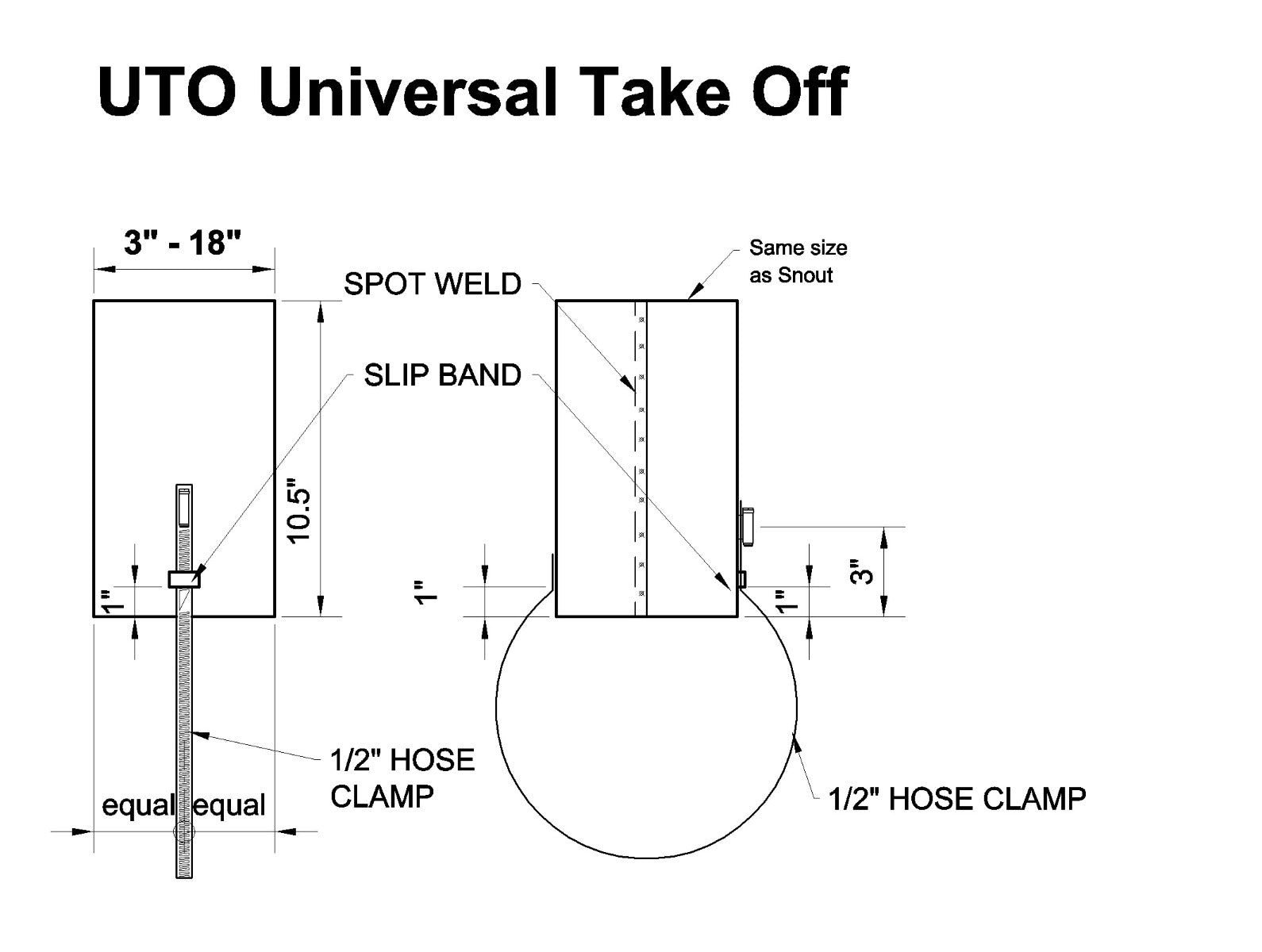 UTO Universal Take Off

3" - 18"

Same size as Snout

SPOT WELD

SLIP BAND

10.5"

1"

1"

1"

3"

1/2" HOSE CLAMP

equal equal

1/2" HOSE CLAMP